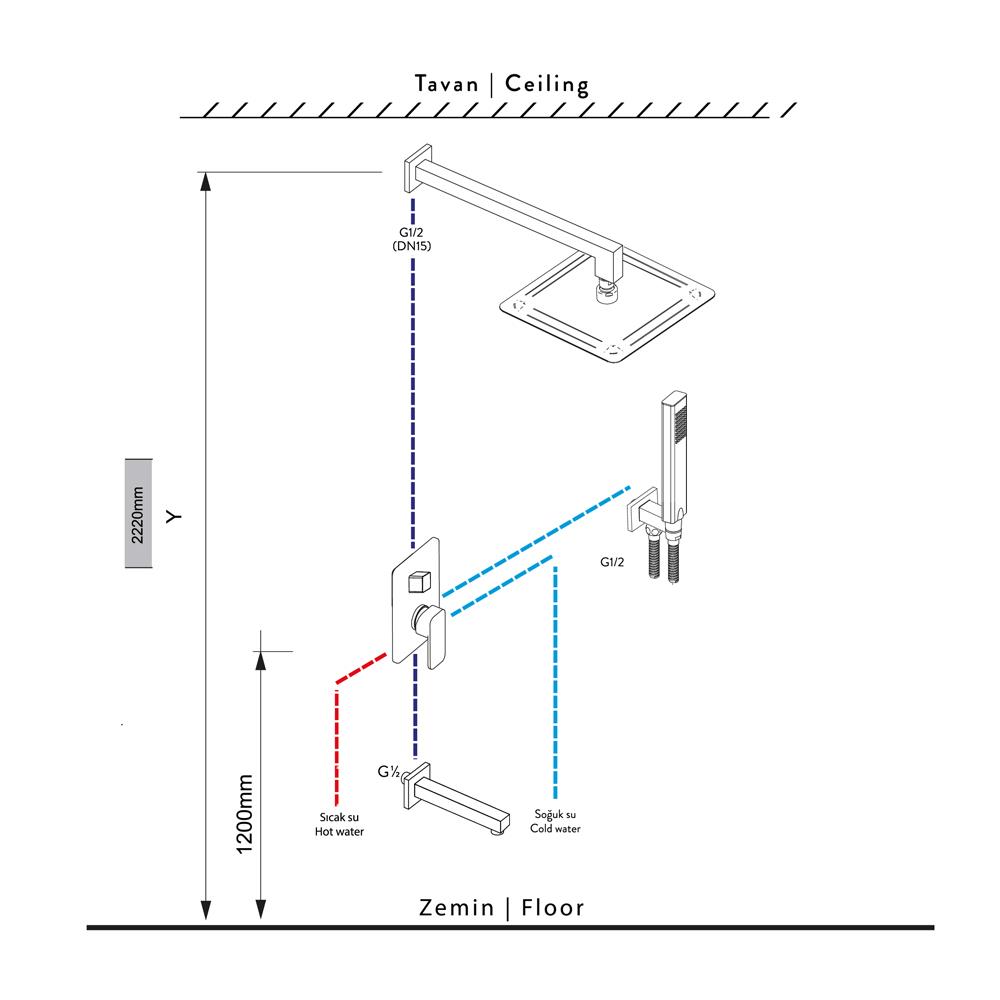 Tavan | Ceiling

G1/2
(DN15)

2220mm

Y

G1/2

1200mm

G½

Sıcak su
Hot water

Soğuk su
Cold water

Zemin | Floor