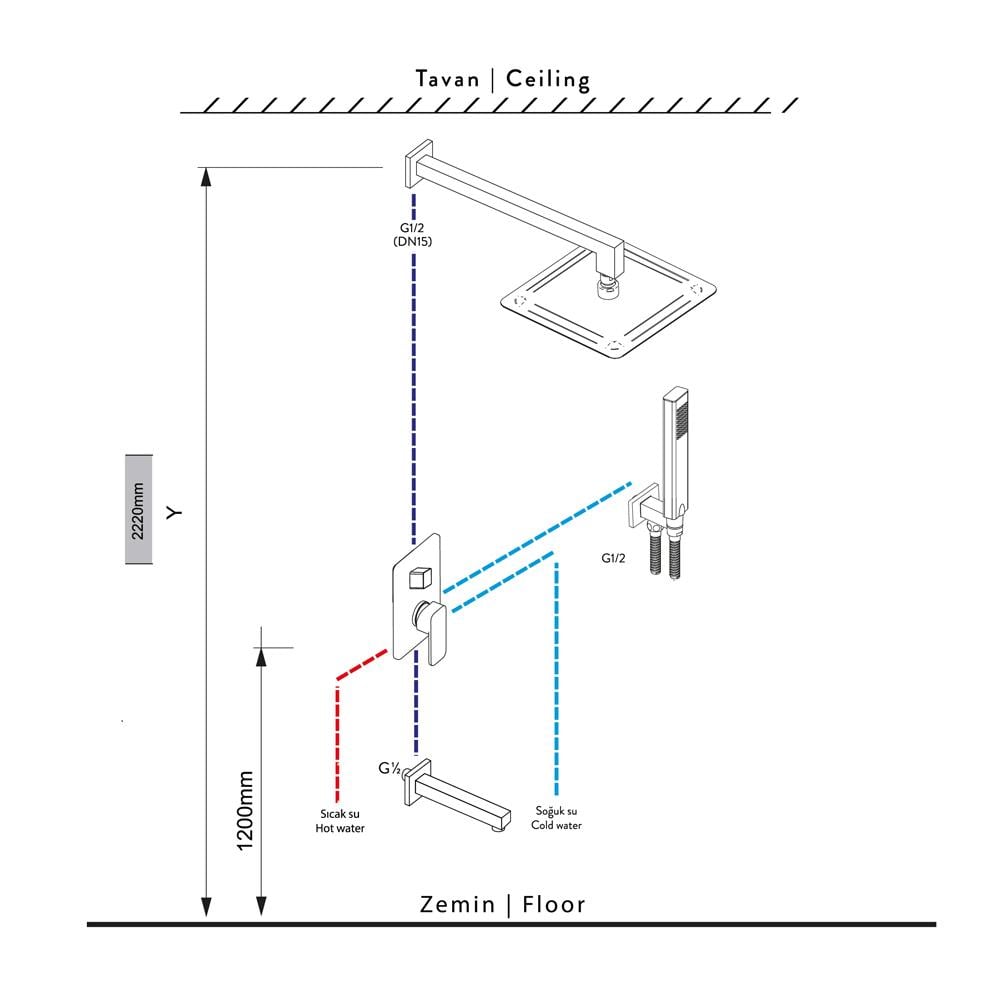 Tavan | Ceiling

G1/2
(DN15)

2220mm

Y

G1/2

1200mm

G½

Sıcak su
Hot water

Soğuk su
Cold water

Zemin | Floor