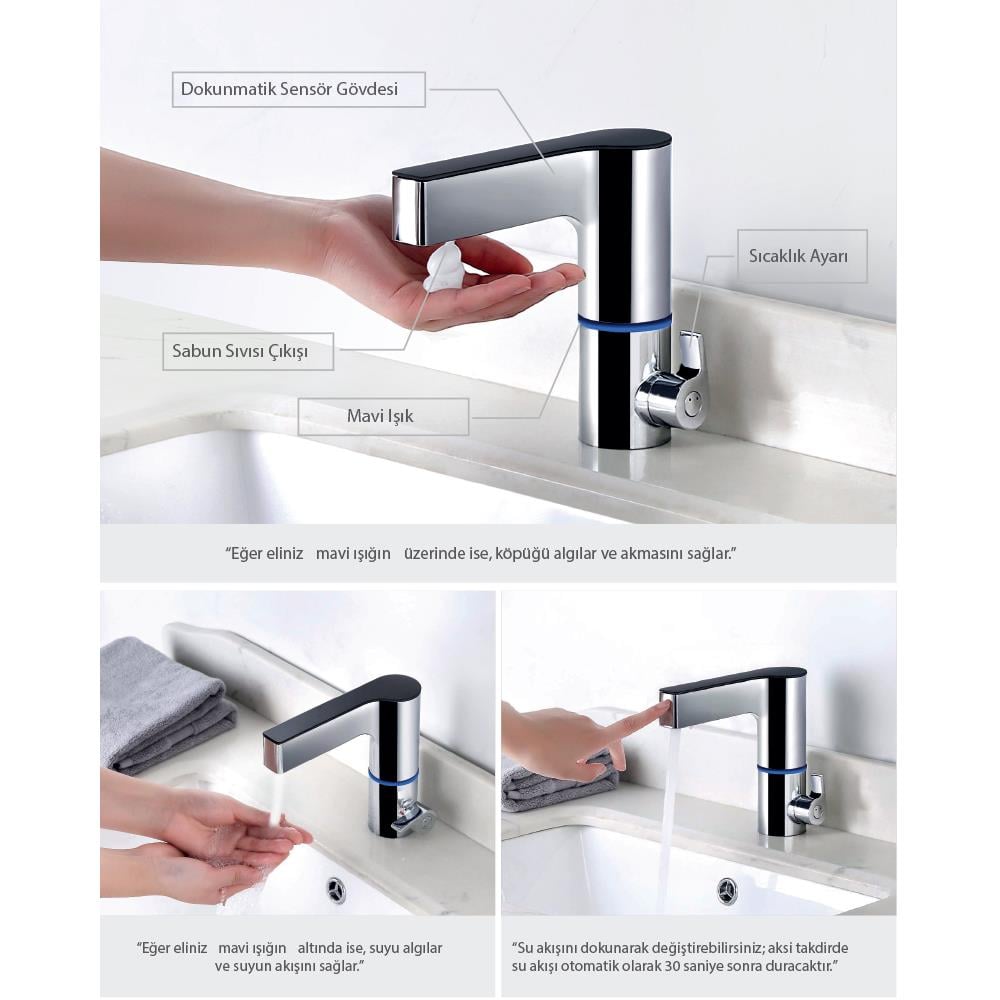 Dokunmatik Sensör Gövdesi

Sıcaklık Ayarı

Sabun Sıvısı Çıkışı

Mavi Işık

"Eğer eliniz mavi ışığın üzerinde ise, köpüğü algılar ve akmasını sağlar."

"Eğer eliniz mavi ışığın altında ise, suyu algılar ve suyun akışını sağlar."

"Su akışını dokunarak değiştirebilirsiniz; aksi takdirde su akışı otomatik olarak 30 saniye sonra duracaktır."