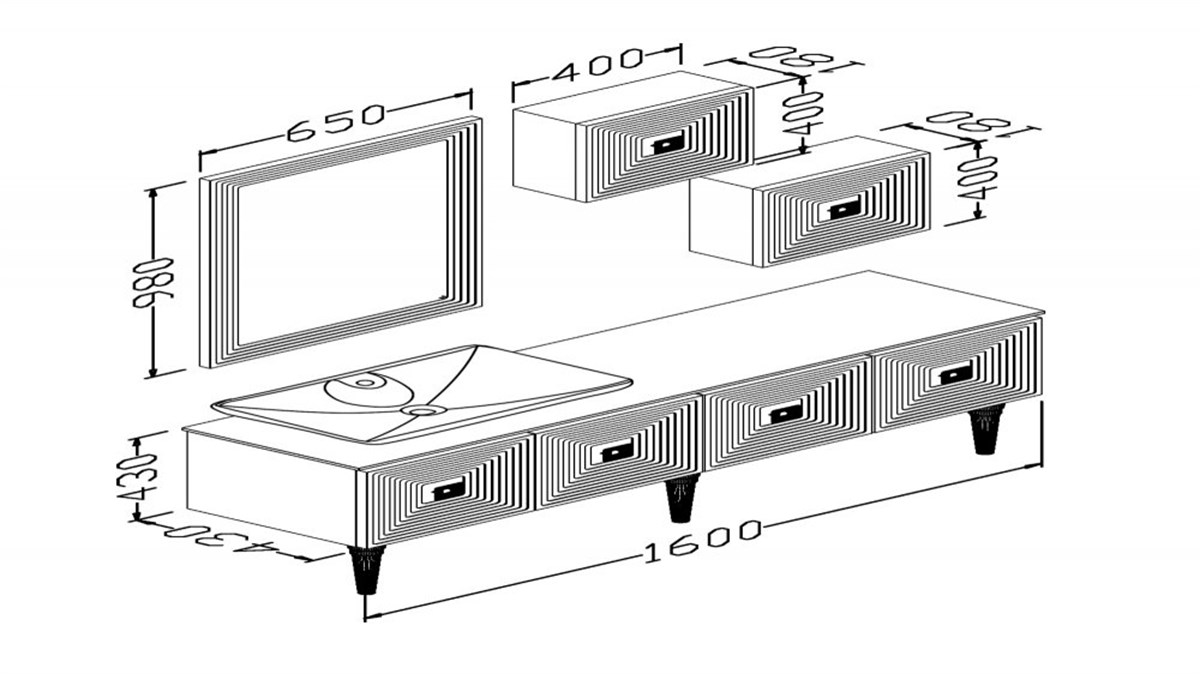 650
980
400
180
400
180
400
430
430
1600