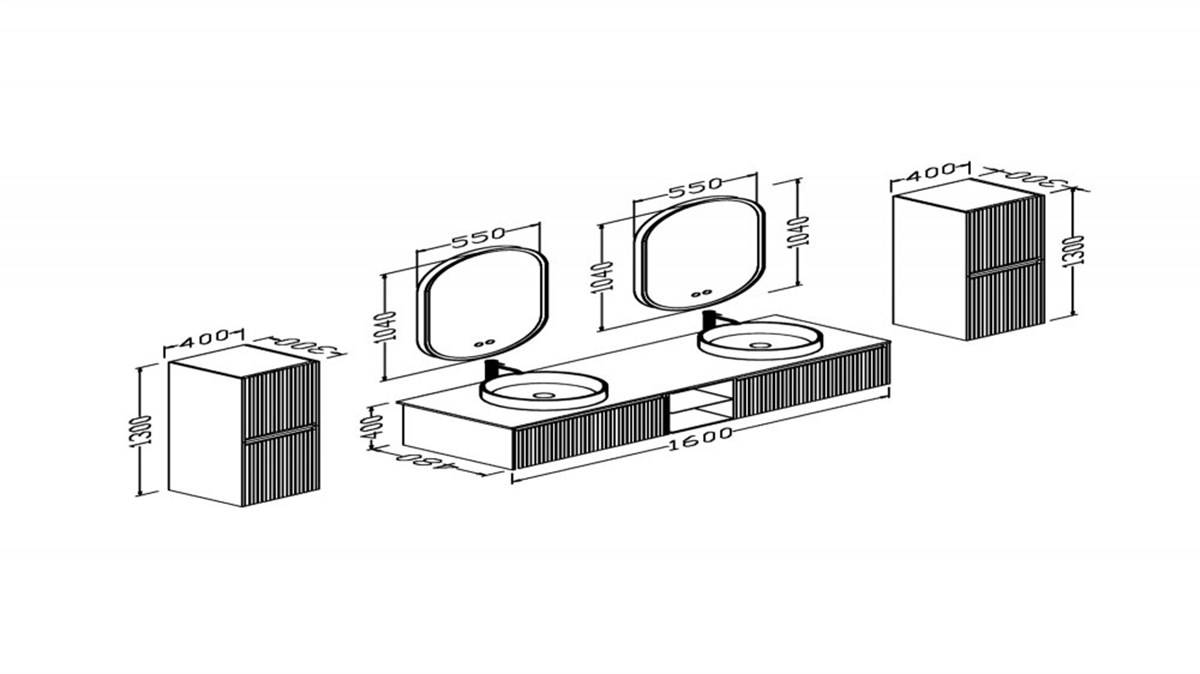 400
300
1300
550
1040
400
480
1600
550
1040
1040
400
300
1300