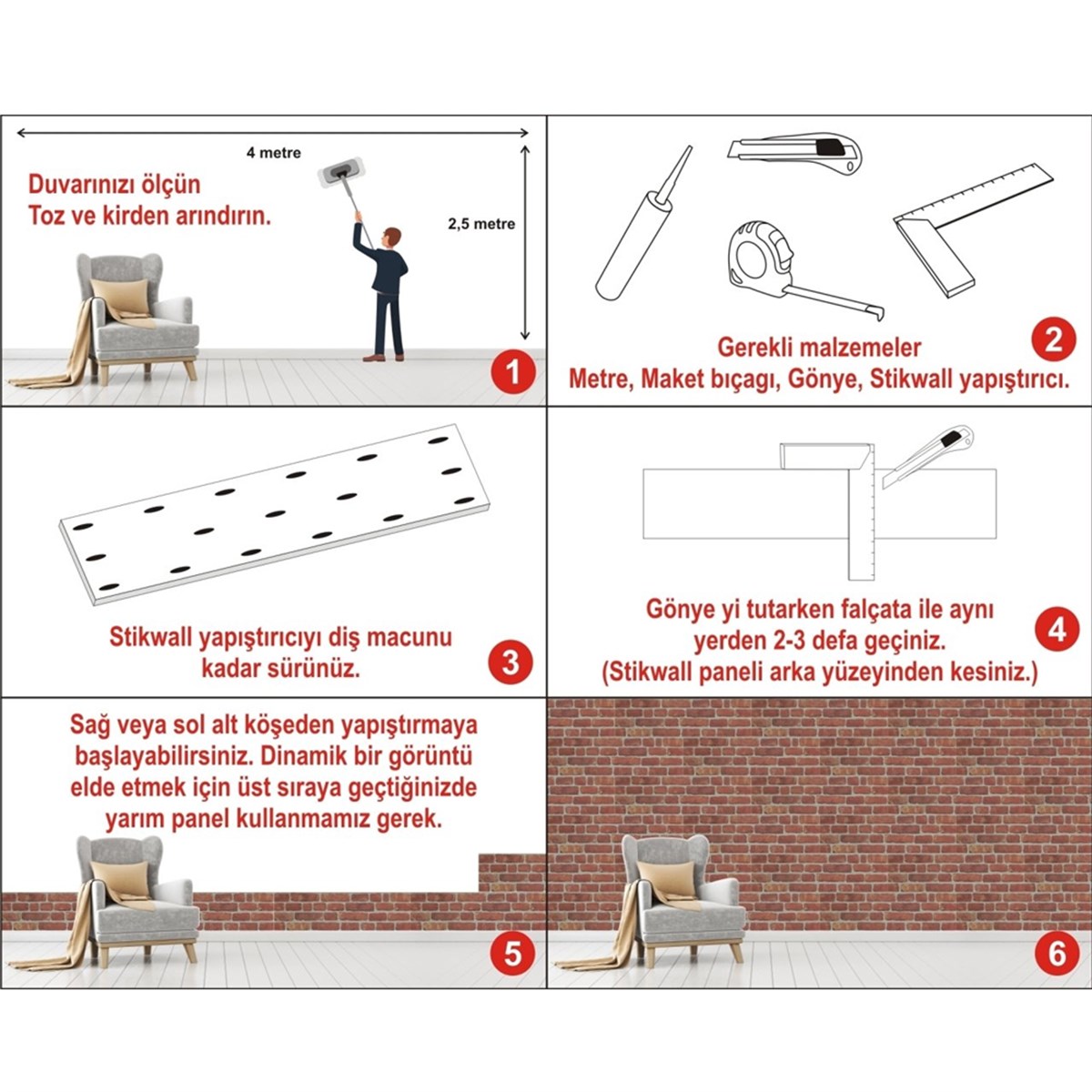 4 metre

Duvarınızı ölçün
Toz ve kirden arındırın.

2,5 metre

1

Gerekli malzemeler
Metre, Maket bıçagı, Gönye, Stikwall yapıştırıcı.

2

Stikwall yapıştırıcıyı diş macunu kadar sürünüz.

3

Gönye yi tutarken falçata ile aynı yerden 2-3 defa geçiniz.
(Stikwall paneli arka yüzeyinden kesiniz.)

4

Sağ veya sol alt köşeden yapıştırmaya başlayabilirsiniz. Dinamik bir görüntü elde etmek için üst sıraya geçtiğinizde yarım panel kullanmamız gerek.

5

6